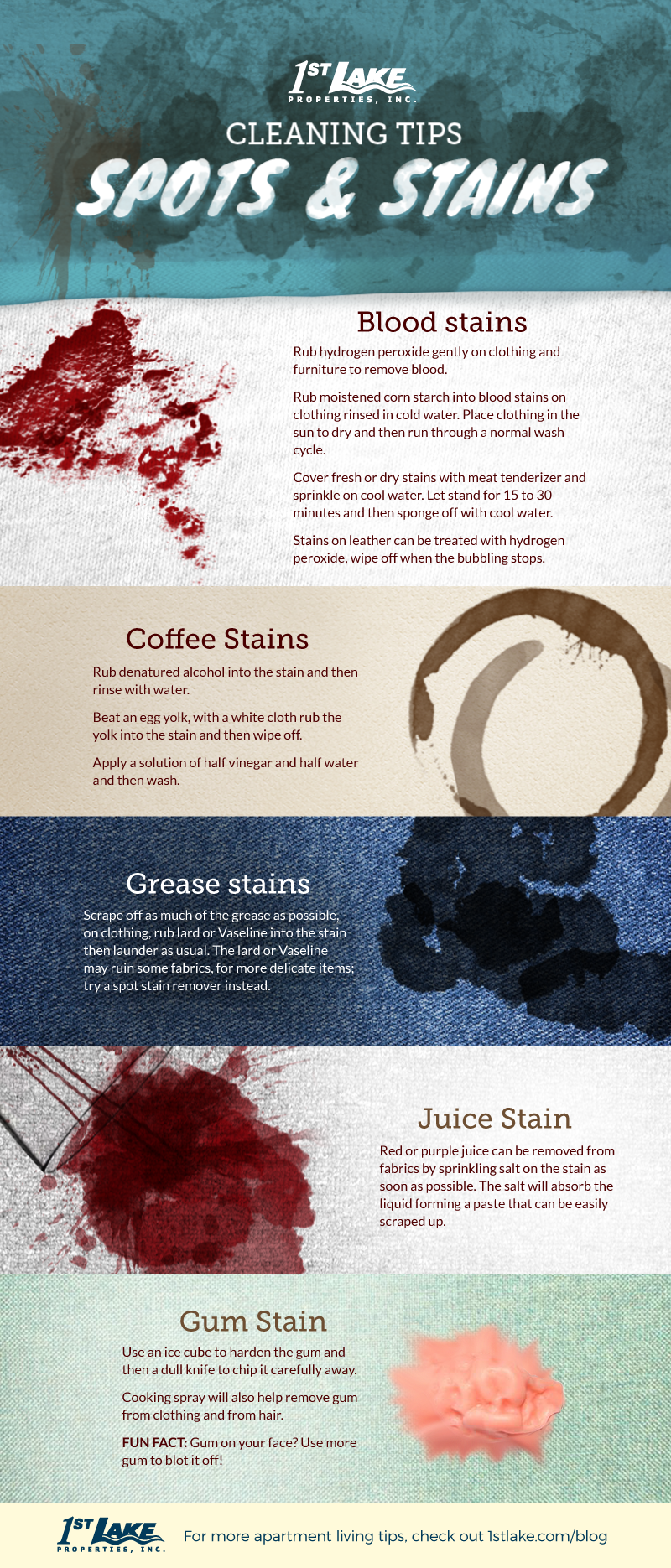 1ST LAKE
PROPERTIES, INC.

CLEANING TIPS

SPOTS & STAINS

Blood stains

Rub hydrogen peroxide gently on clothing and furniture to remove blood.

Rub moistened corn starch into blood stains on clothing rinsed in cold water. Place clothing in the sun to dry and then run through a normal wash cycle.

Cover fresh or dry stains with meat tenderizer and sprinkle on cool water. Let stand for 15 to 30 minutes and then sponge off with cool water.

Stains on leather can be treated with hydrogen peroxide, wipe off when the bubbling stops.

Coffee Stains

Rub denatured alcohol into the stain and then rinse with water.

Beat an egg yolk, with a white cloth rub the yolk into the stain and then wipe off.

Apply a solution of half vinegar and half water and then wash.

Grease stains

Scrape off as much of the grease as possible, on clothing, rub lard or Vaseline into the stain then launder as usual. The lard or Vaseline may ruin some fabrics, for more delicate items, try a spot stain remover instead.

Juice Stain

Red or purple juice can be removed from fabrics by sprinkling salt on the stain as soon as possible. The salt will absorb the liquid forming a paste that can be easily scraped up.

Gum Stain

Use an ice cube to harden the gum and then a dull knife to chip it carefully away.

Cooking spray will also help remove gum from clothing and from hair.

FUN FACT: Gum on your face? Use more gum to blot it off!

1ST LAKE
PROPERTIES, INC.

For more apartment living tips, check out 1stlake.com/blog